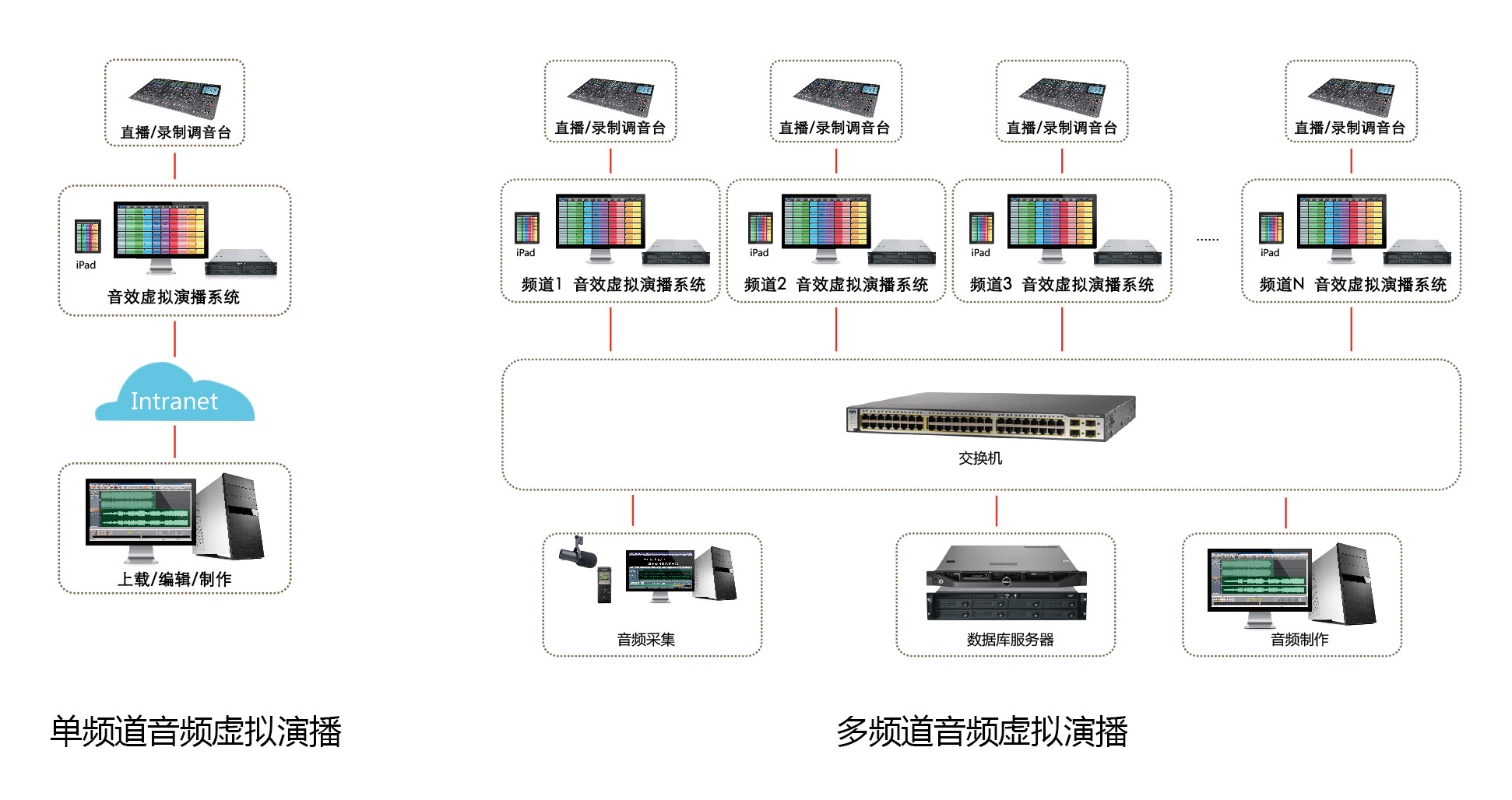 直播/录制调音台

iPad

音效虚拟演播系统

Intranet

上载/编辑/制作

单频道音频虚拟演播

直播/录制调音台

直播/录制调音台

直播/录制调音台

直播/录制调音台

iPad

频道1 音效虚拟演播系统

iPad

频道2 音效虚拟演播系统

iPad

频道3 音效虚拟演播系统

......

iPad

频道N 音效虚拟演播系统

交换机

音频采集

数据库服务器

音频制作

多频道音频虚拟演播